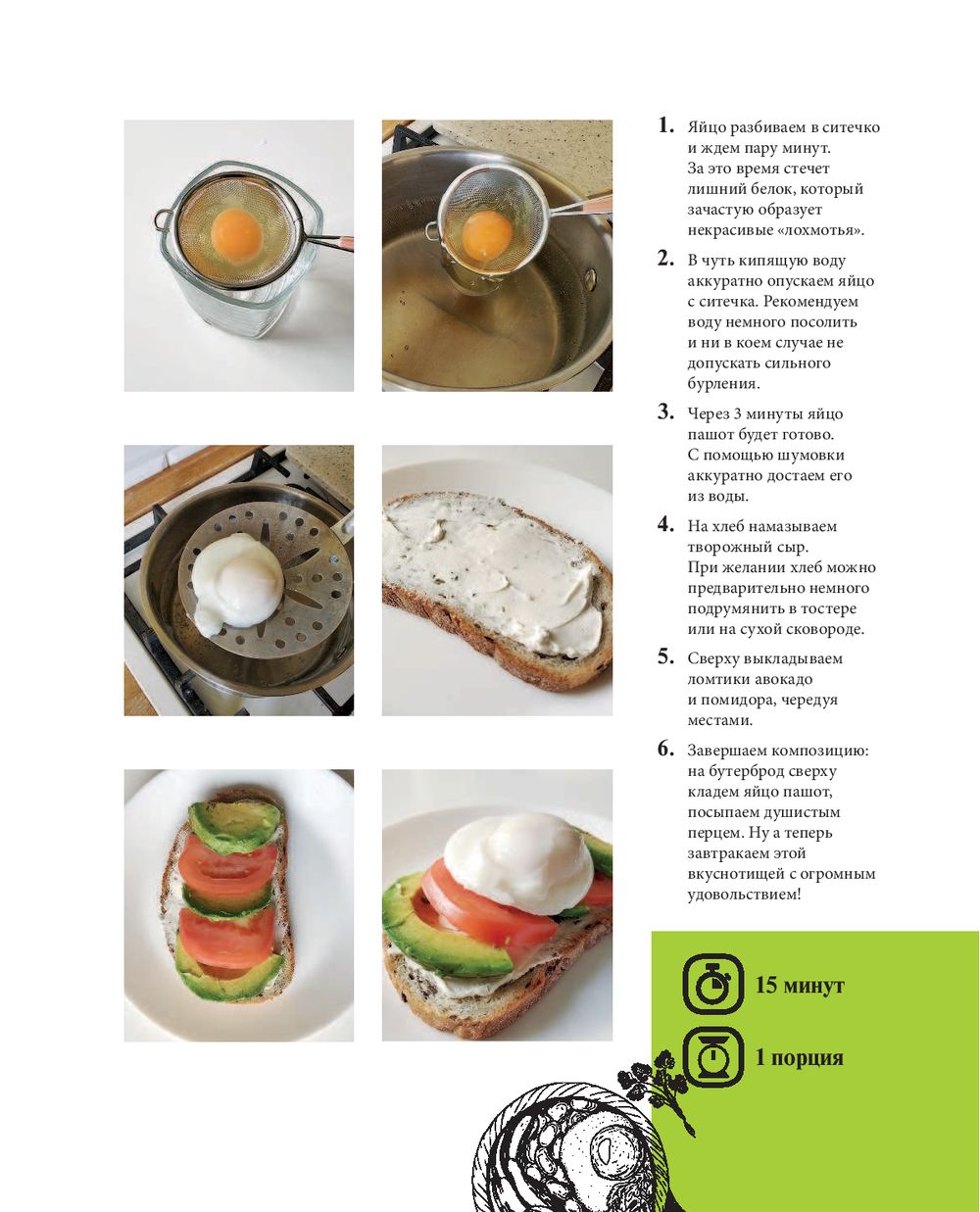 1. Яйцо разбиваем в ситечко и ждем пару минут. За это время стечет лишний белок, который зачастую образует некрасивые «лохмотья».

2. В чуть кипящую воду аккуратно опускаем яйцо с ситечка. Рекомендуем воду немного посолить и ни в коем случае не допускать сильного бурления.

3. Через 3 минуты яйцо пашот будет готово. С помощью шумовки аккуратно достаем его из воды.

4. На хлеб намазываем творожный сыр. При желании хлеб можно предварительно немного подрумянить в тостере или на сухой сковороде.

5. Сверху выкладываем ломтики авокадо и помидора, чередуя местами.

6. Завершаем композицию: на бутерброд сверху кладем яйцо пашот, посыпаем душистым перцем. Ну а теперь завтракаем этой вкуснотищей с огромным удовольствием!

15 минут

1 порция