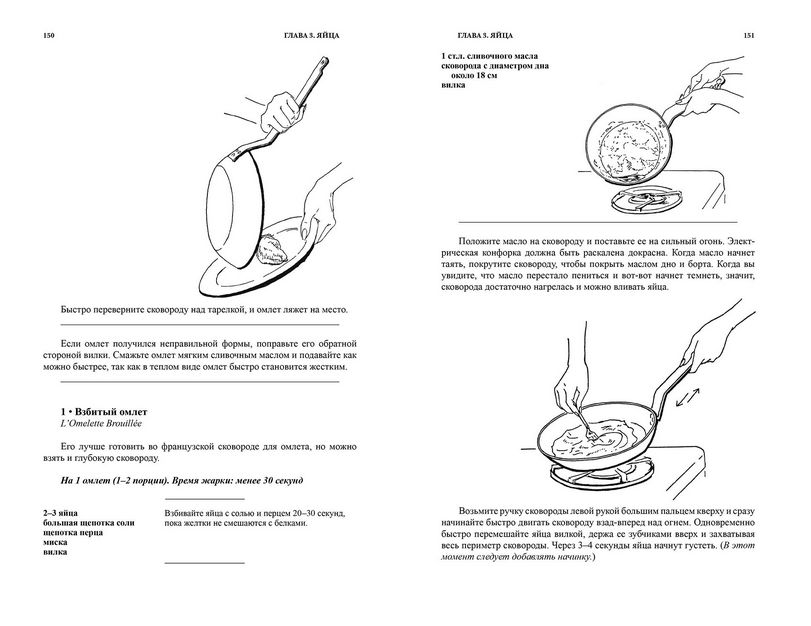 150

ГЛАВА 3. ЯЙЦА

Быстро переверните сковороду над тарелкой, и омлет ляжет на место.

Если омлет получился неправильной формы, поправьте его обратной стороной вилки. Смажьте омлет мягким сливочным маслом и подавайте как можно быстрее, так как в теплом виде омлет быстро становится жестким.

1 • Взбитый омлет
L'Omelette Brouillée

Его лучше готовить во французской сковороде для омлета, но можно взять и глубокую сковороду.

На 1 омлет (1–2 порции). Время жарки: менее 30 секунд

2–3 яйца
большая щепотка соли
щепотка перца
миска
вилка

Взбивайте яйца с солью и перцем 20–30 секунд, пока желтки не смешаются с белками.

ГЛАВА 3. ЯЙЦА

151

1 ст.л. сливочного масла
сковорода с диаметром дна около 18 см
вилка

Положите масло на сковороду и поставьте ее на сильный огонь. Электрическая конфорка должна быть раскалена докрасна. Когда масло начнет таять, покрутите сковороду, чтобы покрыть маслом дно и борта. Когда вы увидите, что масло перестало пениться и вот-вот начнет темнеть, значит, сковорода достаточно нагрелась и можно вливать яйца.

Возьмите ручку сковороды левой рукой большим пальцем кверху и сразу начинайте быстро двигать сковороду взад-вперед над огнем. Одновременно быстро перемешайте яйца вилкой, держа ее зубчиками вверх и захватывая весь периметр сковороды. Через 3–4 секунды яйца начнут густеть. (В этот момент следует добавлять начинку.)